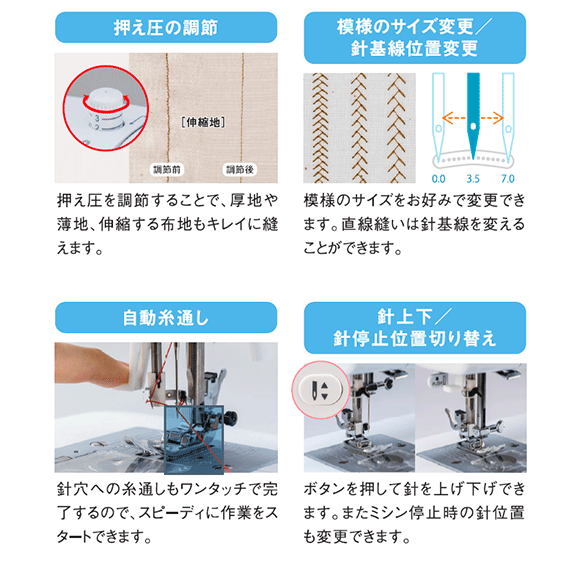 押え圧の調節

3
2

［伸縮地］

調節前

調節後

押え圧を調節することで、厚地や薄地、伸縮する布地もキレイに縫えます。

模様のサイズ変更／針基線位置変更

0.0

3.5

7.0

模様のサイズをお好みで変更できます。直線縫いは針基線を変えることができます。

自動糸通し

針穴への糸通しもワンタッチで完了するので、スピーディに作業をスタートできます。

針上下／針停止位置切り替え

ボタンを押して針を上げ下げできます。またミシン停止時の針位置も変更できます。