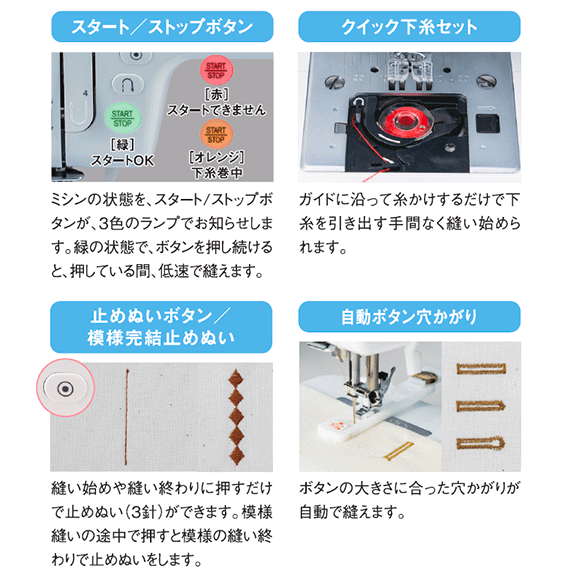 スタート／ストップボタン

4

START
STOP
［緑］
スタートOK

START
STOP
［赤］
スタートできません

START
STOP
［オレンジ］
下糸巻中

ミシンの状態を、スタート/ストップボタンが、3色のランプでお知らせします。緑の状態で、ボタンを押し続けると、押している間、低速で縫えます。

クイック下糸セット

ガイドに沿って糸かけするだけで下糸を引き出す手間なく縫い始められます。

止めぬいボタン／
模様完結止めぬい

縫い始めや縫い終わりに押すだけで止めぬい（3針）ができます。模様縫いの途中で押すと模様の縫い終わりで止めぬいをします。

自動ボタン穴かがり

ボタンの大きさに合った穴かがりが自動で縫えます。