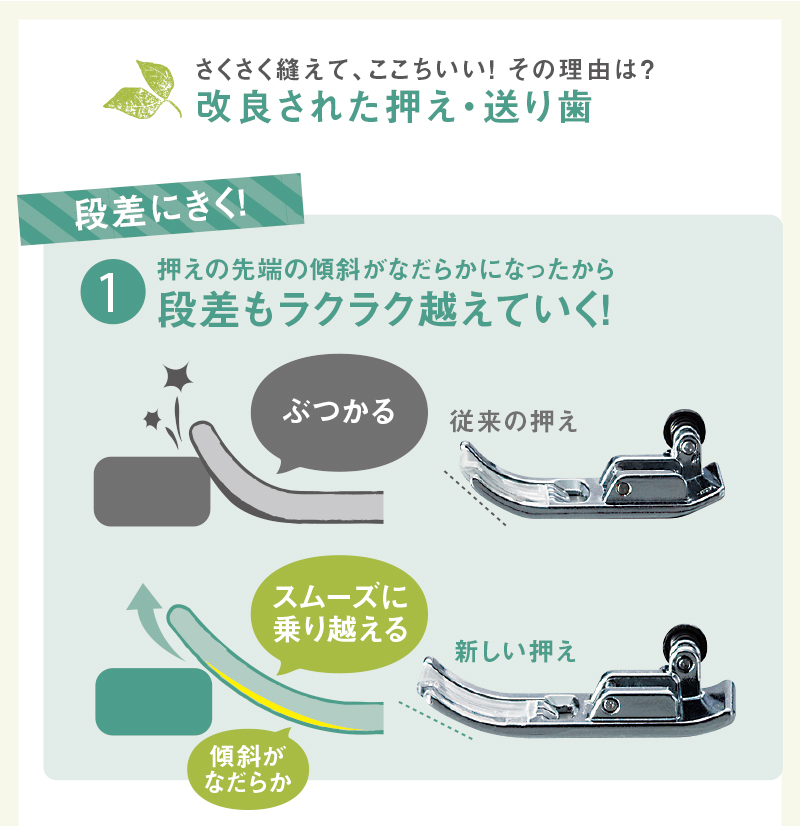 さくさく縫えて、ここちいい！ その理由は？
改良された押え・送り歯

段差にきく!

1 押えの先端の傾斜がなだらかになったから
段差もラクラク越えていく!

ぶつかる

従来の押え

スムーズに乗り越える

新しい押え

傾斜がなだらか