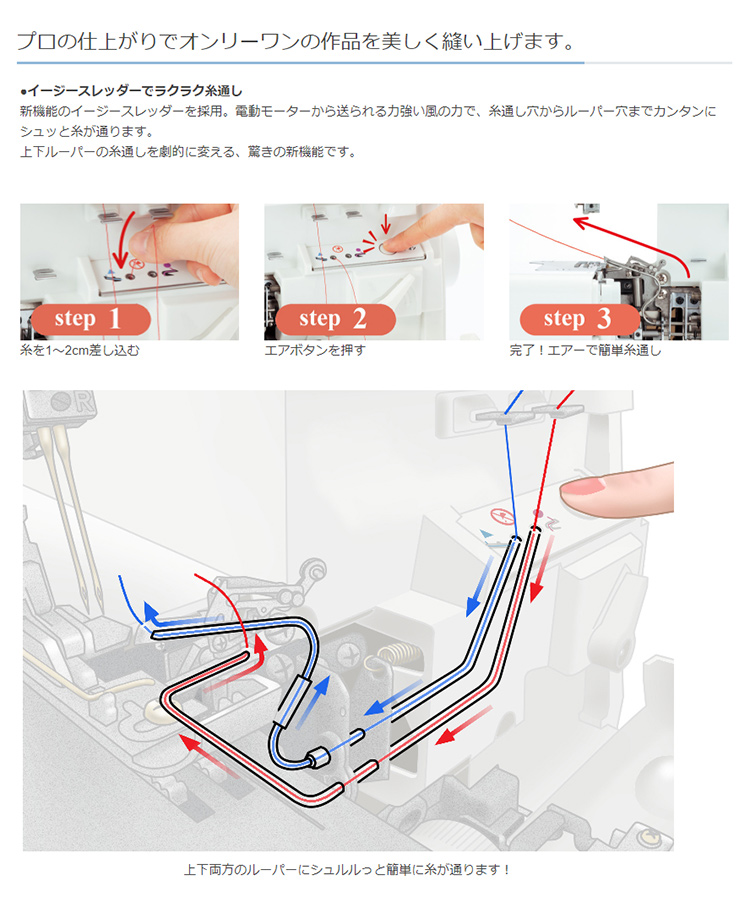 プロの仕上がりでオンリーワンの作品を美しく縫い上げます。

●イージースレッダーでラクラク糸通し
新機能のイージースレッダーを採用。電動モーターから送られる力強い風の力で、糸通し穴からルーパー穴までカンタンにシュッと糸が通ります。
上下ルーパーの糸通しを劇的に変える、驚きの新機能です。

step 1
糸を1～2cm差し込む

step 2
エアボタンを押す

step 3
完了！エアーで簡単糸通し

上下両方のルーパーにシュルルっと簡単に糸が通ります！