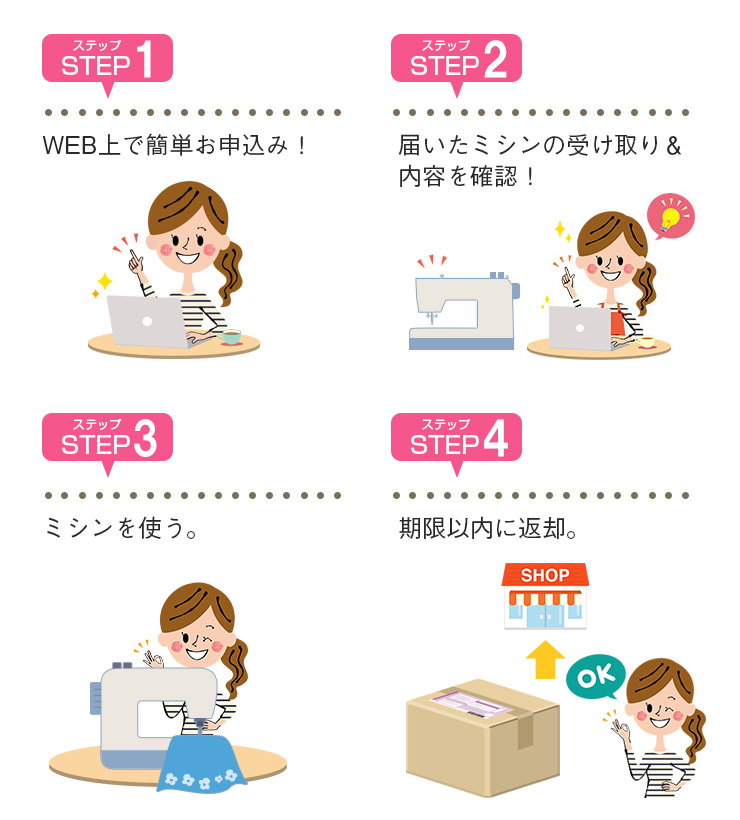 ステップ
STEP 1

WEB上で簡単お申込み！

ステップ
STEP 2

届いたミシンの受け取り＆内容を確認！

ステップ
STEP 3

ミシンを使う。

ステップ
STEP 4

期限以内に返却。

SHOP

OK